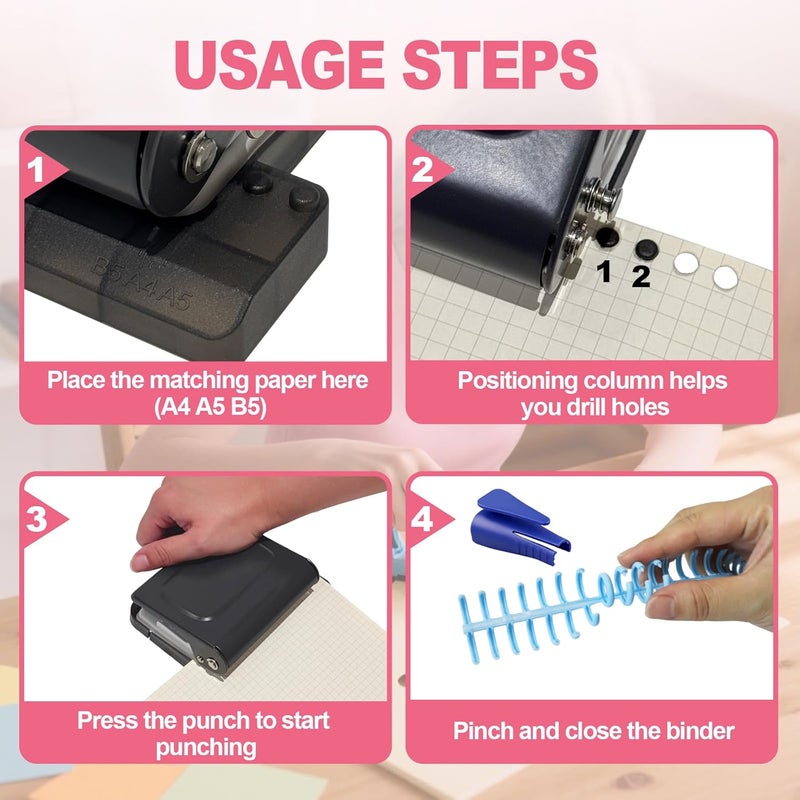 USAGE STEPS

1

B5 A4 A5

Place the matching paper here (A4 A5 B5)

2

1 2

Positioning column helps you drill holes

3

Press the punch to start punching

4

Pinch and close the binder